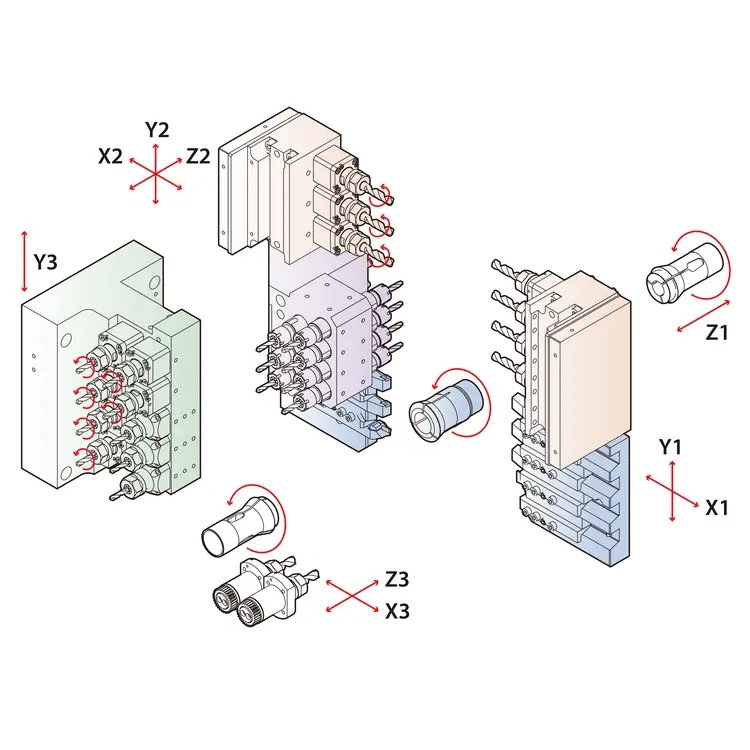 Y2
X2
Z2
Y3
Z1
Y1
X1
Z3
X3